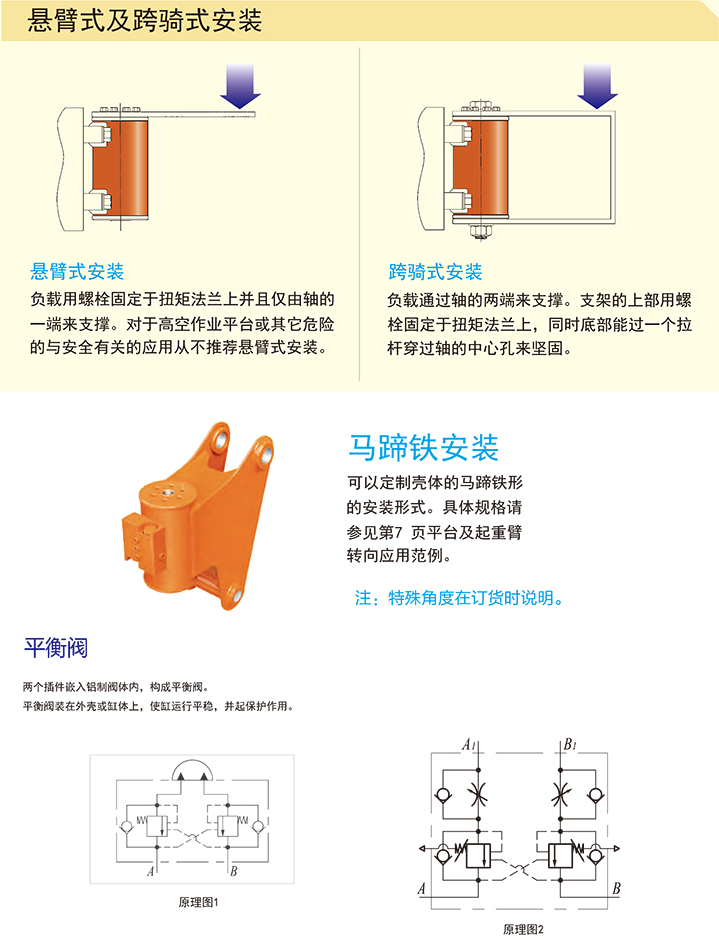 悬臂式及跨骑式安装

悬臂式安装

负载用螺栓固定于扭矩法兰上并且仅由轴的一端来支撑。对于高空作业平台或其它危险的与安全有关的应用从不推荐悬臂式安装。

跨骑式安装

负载通过轴的两端来支撑。支架的上部用螺栓固定于扭矩法兰上，同时底部能过一个拉杆穿过轴的中心孔来坚固。

马蹄铁安装

可以定制壳体的马蹄铁形的安装形式。具体规格请参见第7 页平台及起重臂转向应用范例。

注：特殊角度在订货时说明。

平衡阀

两个插件嵌入铝制阀体内，构成平衡阀。
平衡阀装在外壳或缸体上，使缸运行平稳，并起保护作用。

A
B
原理图1

$A_1$
$B_1$
A
B
原理图2